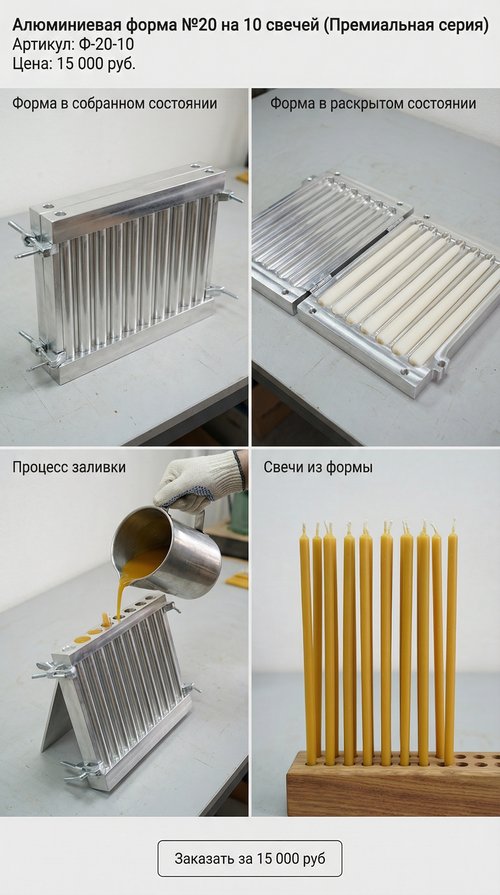 Алюминиевая форма №20 на 10 свечей (Премиальная серия)
Артикул: Ф-20-10
Цена: 15 000 руб.

Форма в собранном состоянии

Форма в раскрытом состоянии

Процесс заливки

Свечи из формы

Заказать за 15 000 руб